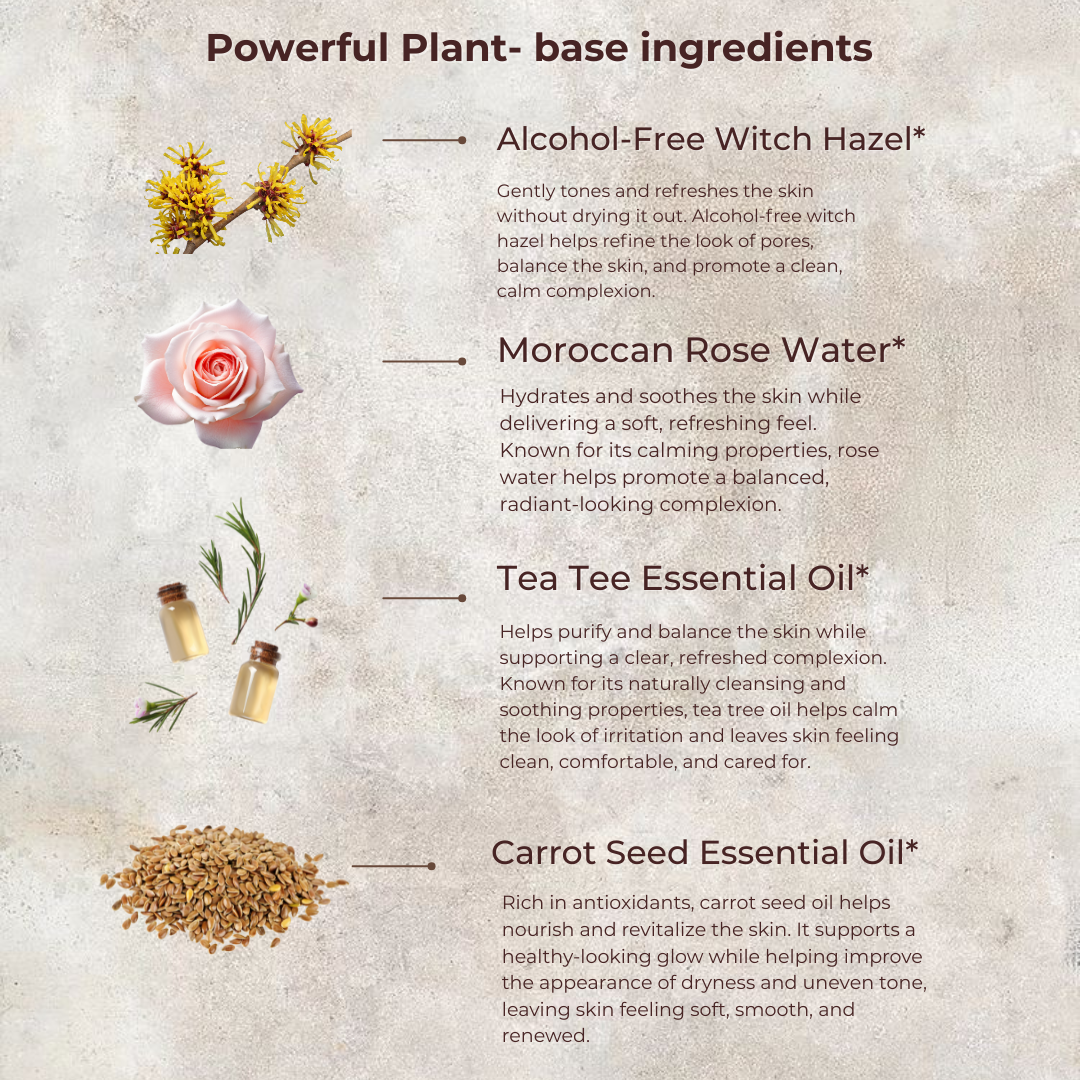 Powerful Plant- base ingredients

Alcohol-Free Witch Hazel*

Gently tones and refreshes the skin without drying it out. Alcohol-free witch hazel helps refine the look of pores, balance the skin, and promote a clean, calm complexion.

Moroccan Rose Water*

Hydrates and soothes the skin while delivering a soft, refreshing feel. Known for its calming properties, rose water helps promote a balanced, radiant-looking complexion.

Tea Tee Essential Oil*

Helps purify and balance the skin while supporting a clear, refreshed complexion. Known for its naturally cleansing and soothing properties, tea tree oil helps calm the look of irritation and leaves skin feeling clean, comfortable, and cared for.

Carrot Seed Essential Oil*

Rich in antioxidants, carrot seed oil helps nourish and revitalize the skin. It supports a healthy-looking glow while helping improve the appearance of dryness and uneven tone, leaving skin feeling soft, smooth, and renewed.